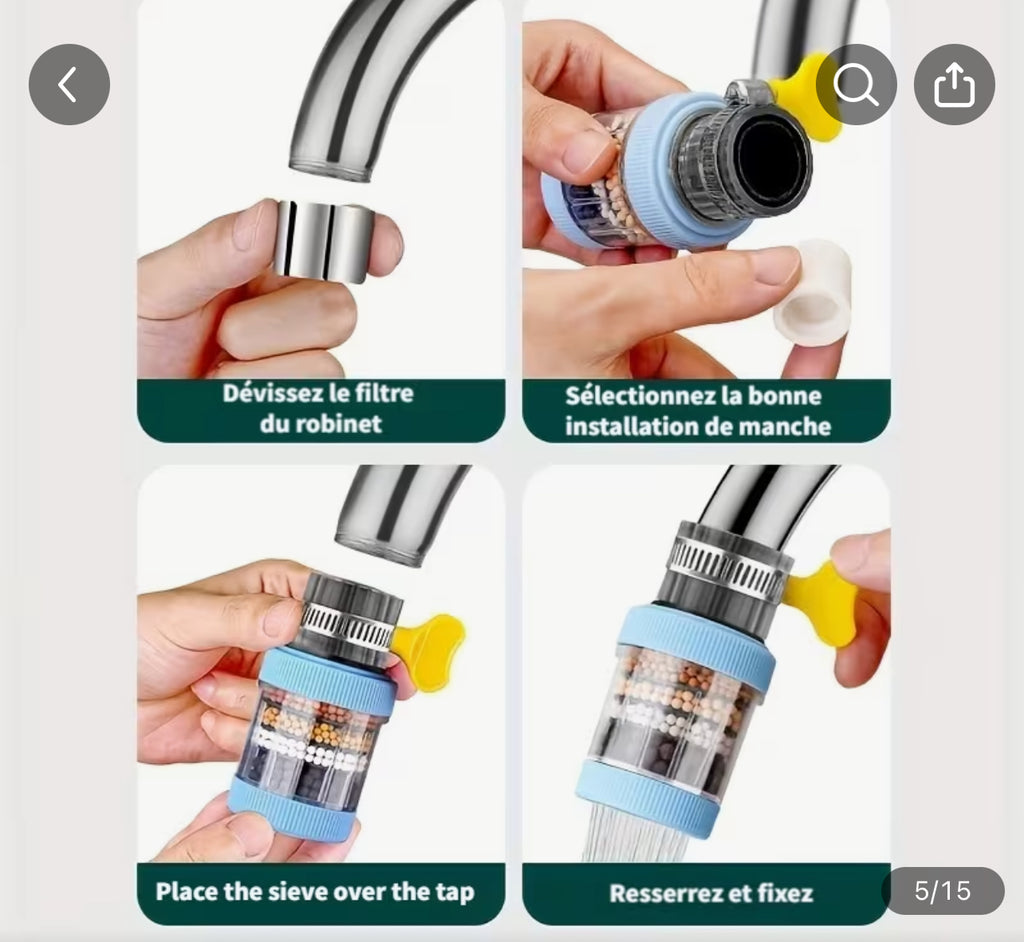 Dévissez le filtre du robinet

Sélectionnez la bonne installation de manche

Place the sieve over the tap

Resserrez et fixez

5/15